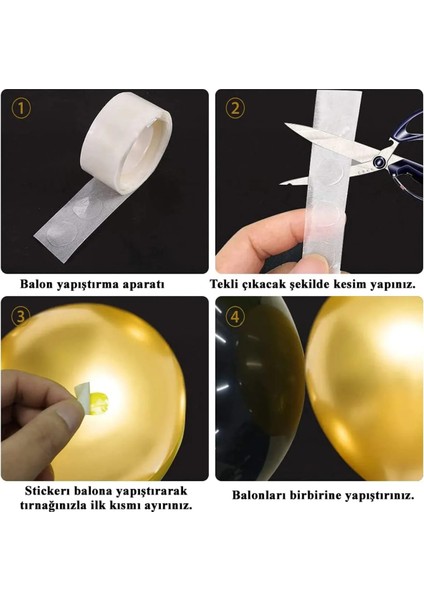 ①

Balon yapıştırma aparatı

②

Tekli çıkacak şekilde kesim yapınız.

③

Stickerı balona yapıştırarak tırnağınızla ilk kısmı ayırınız.

④

Balonları birbirine yapıştırınız.