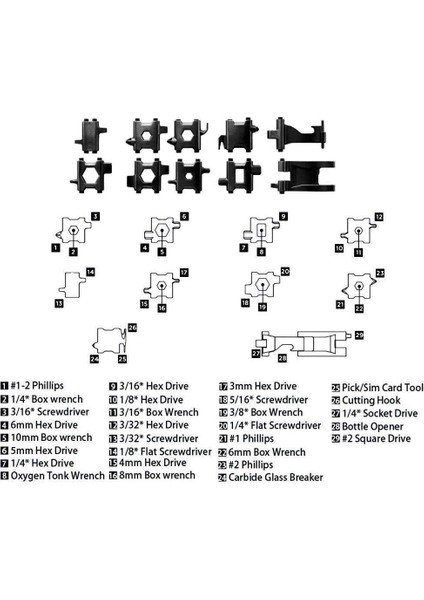 3
1
2
6
4
5
9
7
8
12
10
11
14
13
17
15
16
20
18
19
23
21
22
26
24
25
29
27
28

1 #1-2 Phillips
2 1/4* Box wrench
3 3/16* Screwdriver
4 6mm Hex Drive
5 10mm Box wrench
6 5mm Hex Drive
7 1/4* Hex Drive
8 Oxygen Tonk Wrench

9 3/16* Hex Drive
10 1/8* Hex Drive
11 3/16* Box Wrench
12 3/32* Hex Drive
13 3/32* Screwdriver
14 1/8* Flat Screwdriver
15 4mm Hex Drive
16 8mm Box wrench

17 3mm Hex Drive
18 5/16* Screwdriver
19 3/8* Box Wrench
20 1/4* Flat Screwdriver
21 #1 Phillips
22 6mm Box Wrench
23 #2 Phillips
24 Carbide Glass Breaker

25 Pick/Sim Card Tool
26 Cutting Hook
27 1/4* Socket Drive
28 Bottle Opener
29 #2 Square Drive