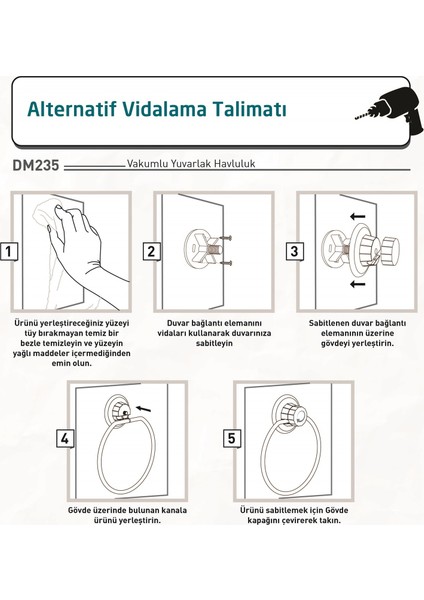 Alternatif Vidalama Talimatı

DM235 Vakumlu Yuvarlak Havluluk

1

Ürünü yerleştireceğiniz yüzeyi tüy bırakmayan temiz bir bezle temizleyin ve yüzeyin yağlı maddeler içermediğinden emin olun.

2

Duvar bağlantı elemanını vidaları kullanarak duvarınıza sabitleyin

3

Sabitlenen duvar bağlantı elemanının üzerine gövdeyi yerleştirin.

4

Gövde üzerinde bulunan kanala ürünü yerleştirin.

5

Ürünü sabitlemek için Gövde kapağını çevirerek takın.