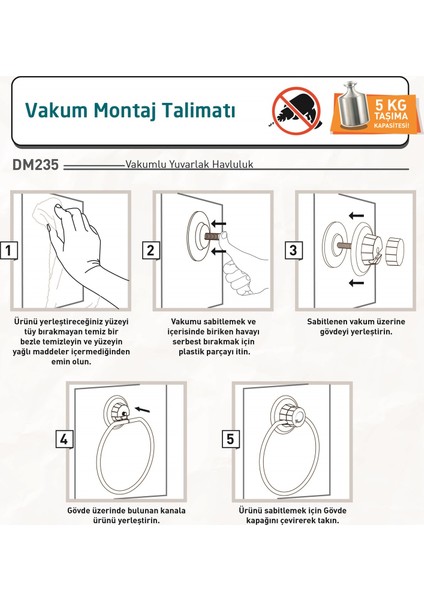 Vakum Montaj Talimatı

5 KG TAŞIMA KAPASİTESİ!

DM235 Vakumlu Yuvarlak Havluluk

1

Ürünü yerleştireceğiniz yüzeyi tüy bırakmayan temiz bir bezle temizleyin ve yüzeyin yağlı maddeler içermediğinden emin olun.

2

Vakumu sabitlemek ve içerisinde biriken havayı serbest bırakmak için plastik parçayı itin.

3

Sabitlenen vakum üzerine gövdeyi yerleştirin.

4

Gövde üzerinde bulunan kanala ürünü yerleştirin.

5

Ürünü sabitlemek için Gövde kapağını çevirerek takın.