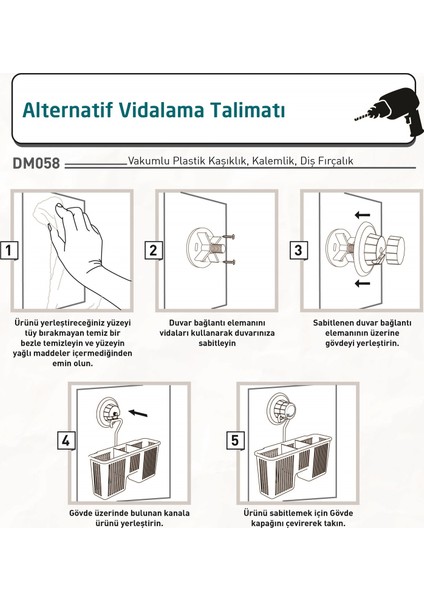 Alternatif Vidalama Talimatı

DM058 Vakumlu Plastik Kaşıklık, Kalemlik, Diş Fırçalık

1

Ürünü yerleştireceğiniz yüzeyi tüy bırakmayan temiz bir bezle temizleyin ve yüzeyin yağlı maddeler içermediğinden emin olun.

2

Duvar bağlantı elemanını vidaları kullanarak duvarınıza sabitleyin

3

Sabitlenen duvar bağlantı elemanının üzerine gövdeyi yerleştirin.

4

Gövde üzerinde bulunan kanala ürünü yerleştirin.

5

Ürünü sabitlemek için Gövde kapağını çevirerek takın.