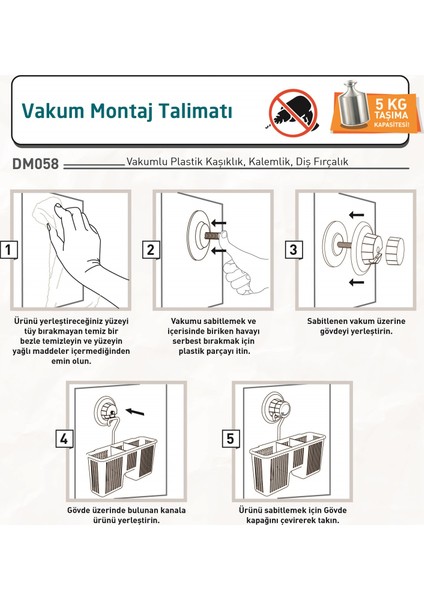 Vakum Montaj Talimatı

5 KG TAŞIMA KAPASİTESİ!

DM058 Vakumlu Plastik Kaşıklık, Kalemlik, Diş Fırçalık

1

Ürünü yerleştireceğiniz yüzeyi tüy bırakmayan temiz bir bezle temizleyin ve yüzeyin yağlı maddeler içermediğinden emin olun.

2

Vakumu sabitlemek ve içerisinde biriken havayı serbest bırakmak için plastik parçayı itin.

3

Sabitlenen vakum üzerine gövdeyi yerleştirin.

4

Gövde üzerinde bulunan kanala ürünü yerleştirin.

5

Ürünü sabitlemek için Gövde kapağını çevirerek takın.