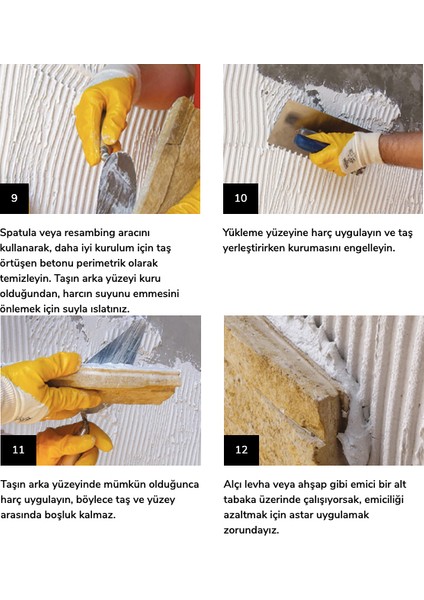 9

Spatula veya resambing aracını kullanarak, daha iyi kurulum için taş örtüşen betonu perimetrik olarak temizleyin. Taşın arka yüzeyi kuru olduğundan, harcın suyunu emmesini önlemek için suyla ıslatınız.

10

Yükleme yüzeyine harç uygulayın ve taş yerleştirirken kurumasını engelleyin.

11

Taşın arka yüzeyinde mümkün olduğunca harç uygulayın, böylece taş ve yüzey arasında boşluk kalmaz.

12

Alçı levha veya ahşap gibi emici bir alt tabaka üzerinde çalışıyorsak, emiciliği azaltmak için astar uygulamak zorundayız.