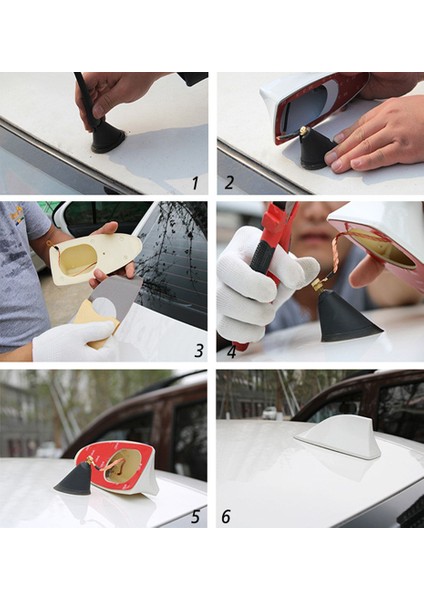 1
2
3
4
5
6