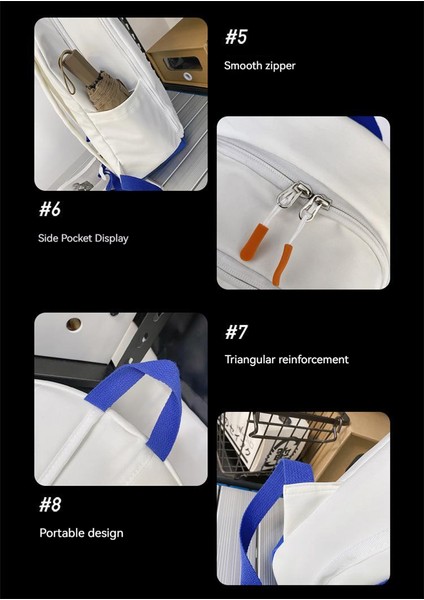 #5

Smooth zipper

#6

Side Pocket Display

#7

Triangular reinforcement

#8

Portable design