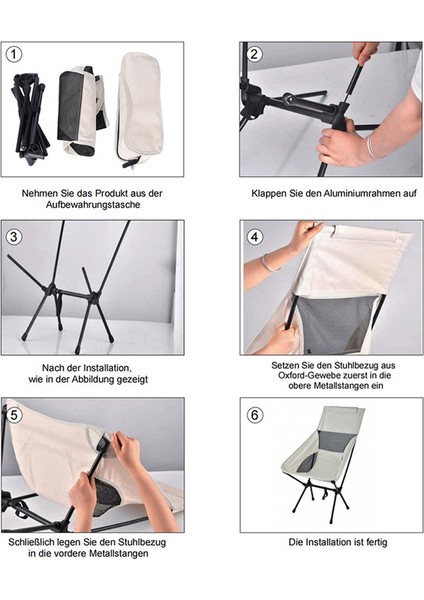 1

Nehmen Sie das Produkt aus der Aufbewahrungstasche

2

Klappen Sie den Aluminiumrahmen auf

3

Nach der Installation, wie in der Abbildung gezeigt

4

Setzen Sie den Stuhlbezug aus Oxford-Gewebe zuerst in die obere Metallstangen ein

5

Schließlich legen Sie den Stuhlbezug in die vordere Metallstangen

6

Die Installation ist fertig