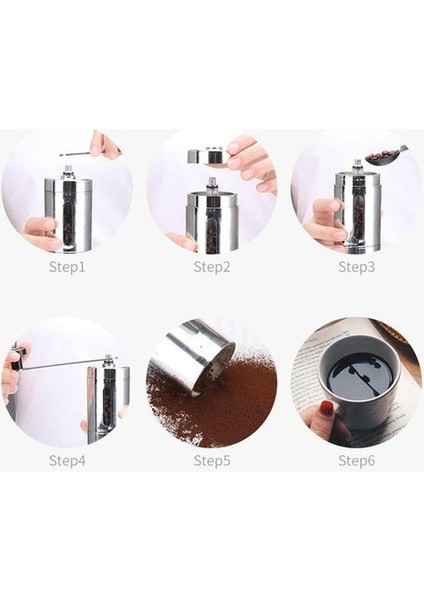 Step1

Step2

Step3

Step4

Step5

Step6