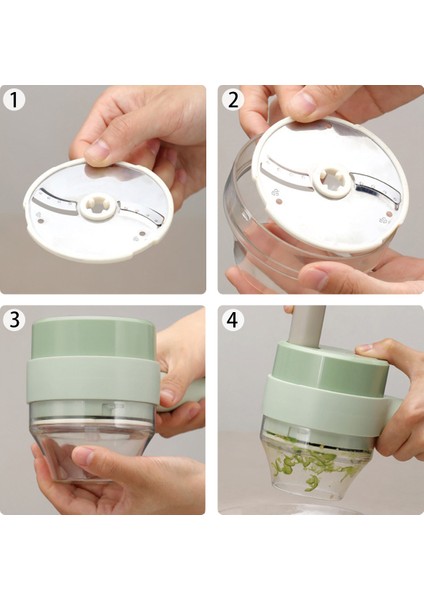 1

2

3

4