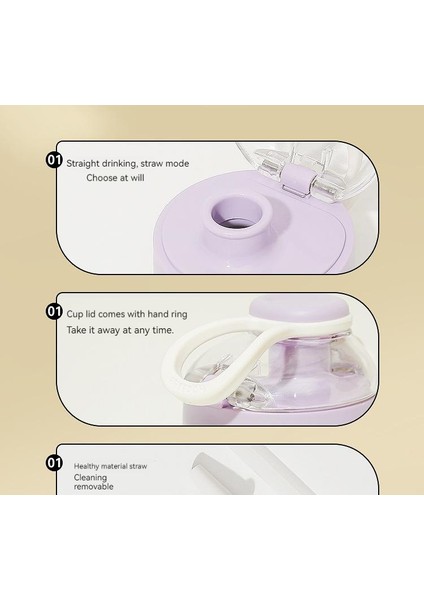 01 Straight drinking, straw mode
Choose at will

01 Cup lid comes with hand ring
Take it away at any time.

01 Healthy material straw
Cleaning
removable