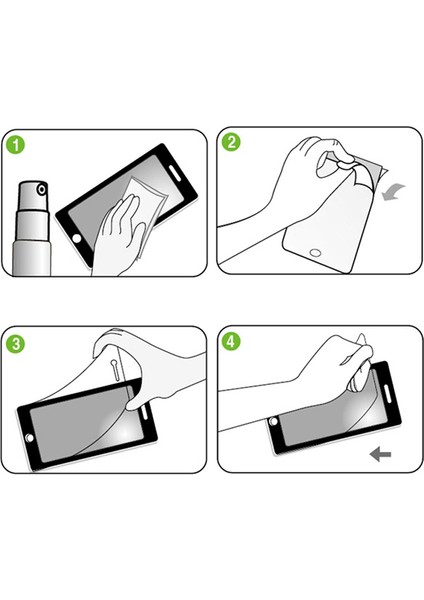 1

2

3

4