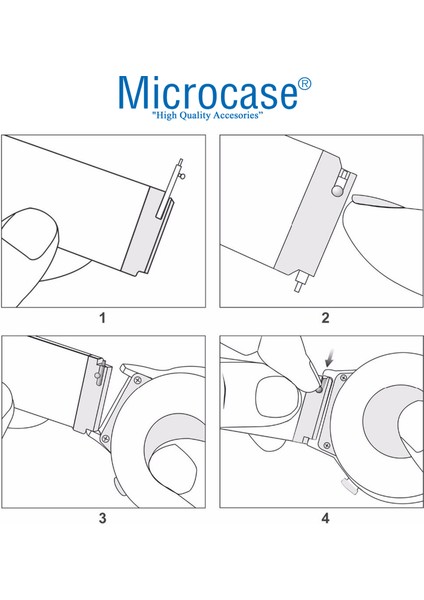 Microcase®
"High Quality Accesories"

1

2

3

4