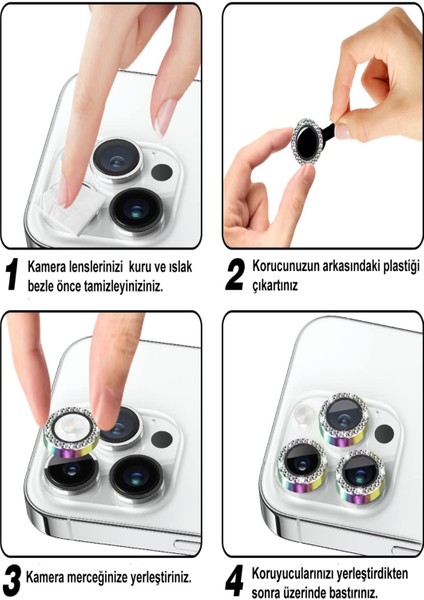 1 Kamera lenslerinizi kuru ve ıslak bezle önce tamizleyiniziniz.

2 Korucunuzun arkasındaki plastiği çıkartınız

3 Kamera merceğinize yerleştiriniz.

4 Koruyucularınızı yerleştirdikten sonra üzerinde bastırınız.