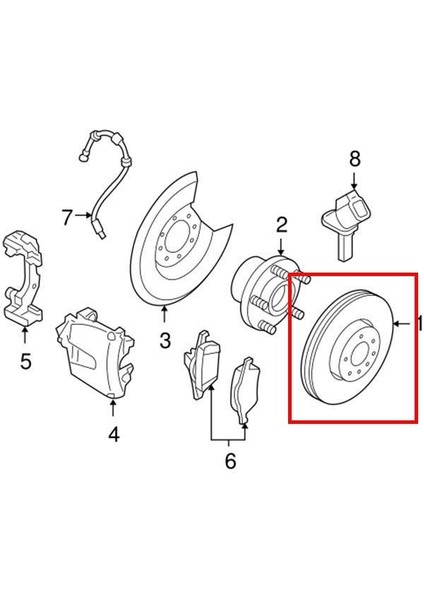 8
7
2
1
3
5
4
6