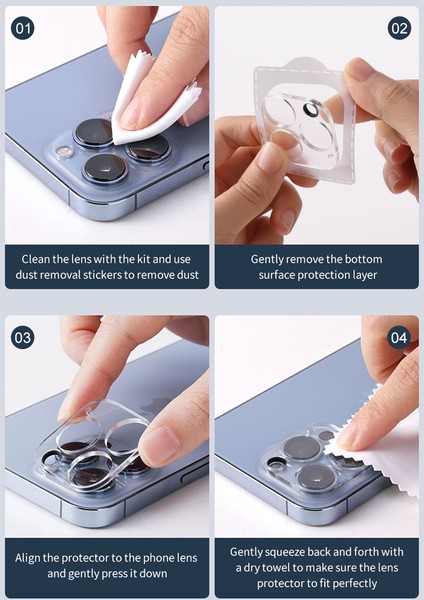 01

Clean the lens with the kit and use dust removal stickers to remove dust

02

Gently remove the bottom surface protection layer

03

Align the protector to the phone lens and gently press it down

04

Gently squeeze back and forth with a dry towel to make sure the lens protector to fit perfectly