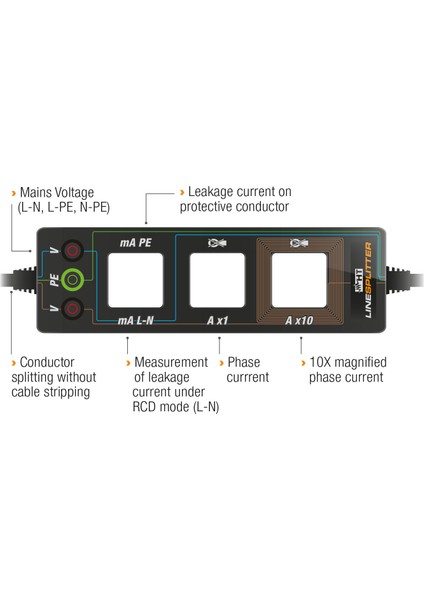 › Mains Voltage (L-N, L-PE, N-PE)

› Leakage current on protective conductor

V

PE

V

mA PE

mA L-N

A x1

A x10

HT

LINESPLITTER

› Conductor splitting without cable stripping

› Measurement of leakage current under RCD mode (L-N)

› Phase currrent

› 10X magnified phase current