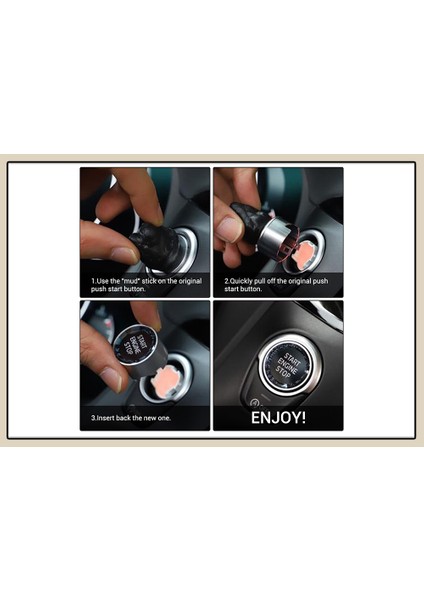 1.Use the "mud" stick on the original push start button.

2.Quickly pull off the original push start button.

START ENGINE STOP

3.Insert back the new one.

START ENGINE STOP

ENJOY!