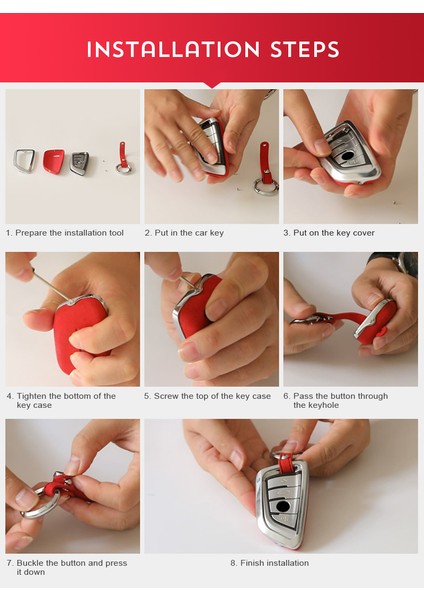 INSTALLATION STEPS

1. Prepare the installation tool

2. Put in the car key

3. Put on the key cover

4. Tighten the bottom of the key case

5. Screw the top of the key case

6. Pass the button through the keyhole

7. Buckle the button and press it down

8. Finish installation