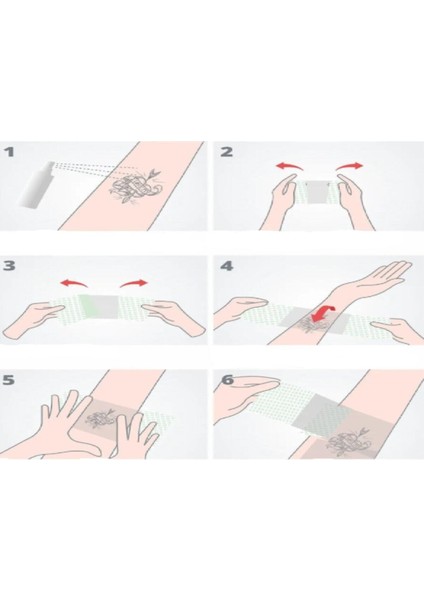 1

2

3

4

5

6