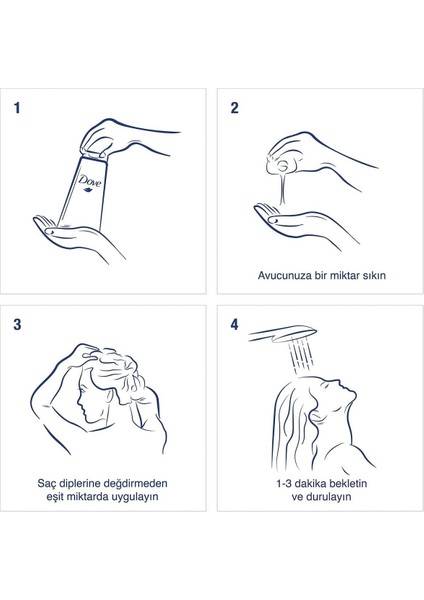 1

Dove

2

Avucunuza bir miktar sıkın

3

Saç diplerine değdirmeden eşit miktarda uygulayın

4

1-3 dakika bekletin ve durulayın