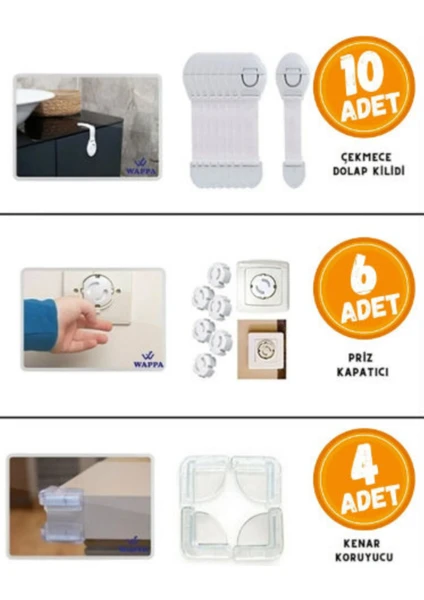 WAPPA

10 ADET

ÇEKMECE DOLAP KİLİDİ

WAPPA

6 ADET

PRİZ KAPATICI

WAPPA

4 ADET

KENAR KORUYUCU