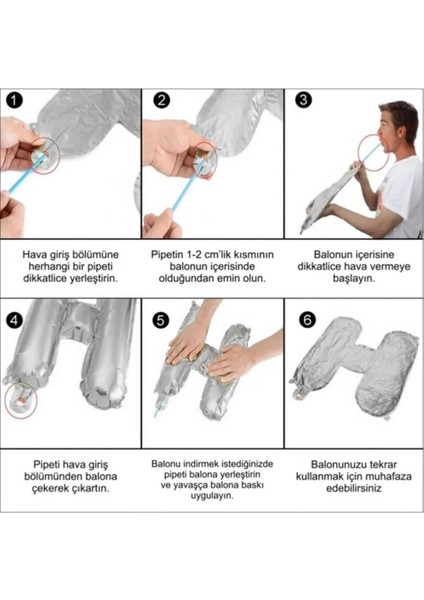 1

2

3

Hava giriş bölümüne herhangi bir pipeti dikkatlice yerleştirin.

Pipetin 1-2 cm'lik kısmının balonun içerisinde olduğundan emin olun.

Balonun içerisine dikkatlice hava vermeye başlayın.

4

5

6

Pipeti hava giriş bölümünden balona çekerek çıkartın.

Balonu indirmek istediğinizde pipeti balona yerleştirin ve yavaşça balona baskı uygulayın.

Balonunuzu tekrar kullanmak için muhafaza edebilirsiniz