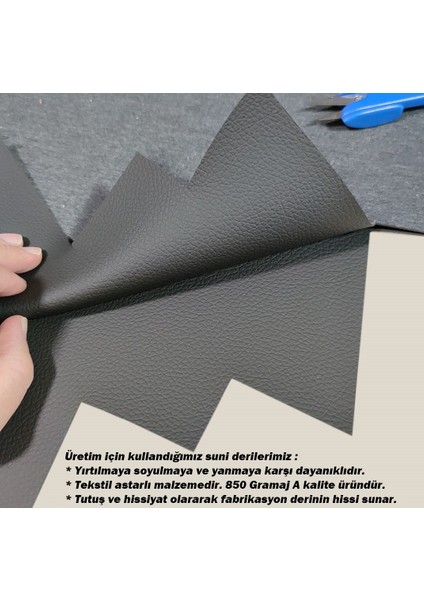 Üretim için kullandığımız suni derilerimiz :
* Yırtılmaya soyulmaya ve yanmaya karşı dayanıklıdır.
* Tekstil astarlı malzemedir. 850 Gramaj A kalite üründür.
* Tutuş ve hissiyat olararak fabrikasyon derinin hissi sunar.