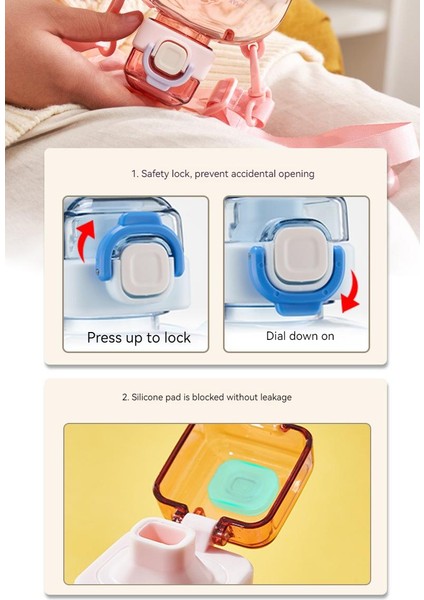 1. Safety lock, prevent accidental opening

Press up to lock

Dial down on

2. Silicone pad is blocked without leakage