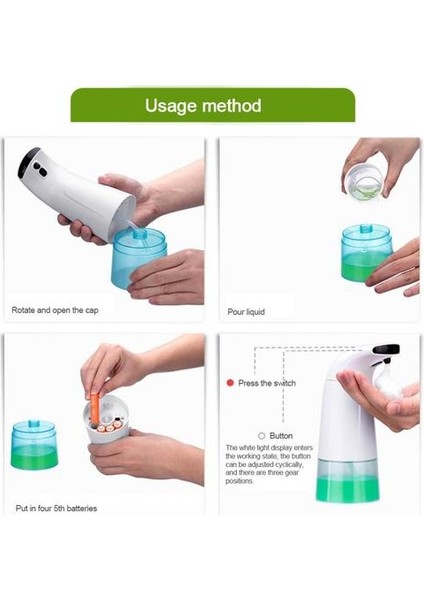 Usage method

Rotate and open the cap

Pour liquid

Put in four 5th batteries

Press the switch

Button

The white light display enters the working state, the button can be adjusted cyclically, and there are three gear positions.