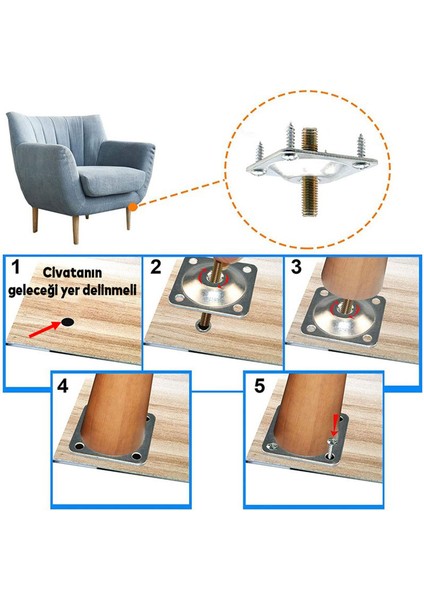 1
Civatanın geleceği yer delinmeli

2

3

4

5