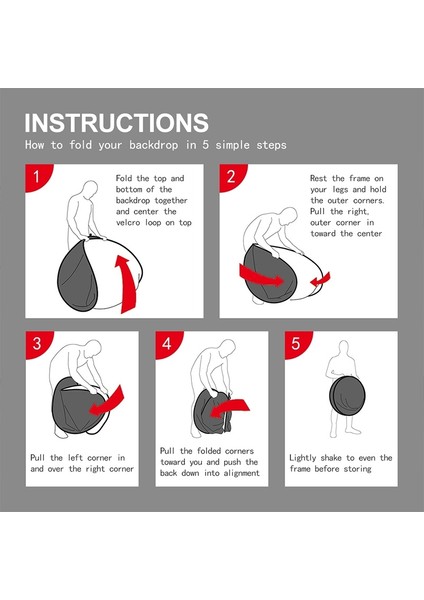 INSTRUCTIONS
How to fold your backdrop in 5 simple steps

1

Fold the top and bottom of the backdrop together and center the velcro loop on top

2

Rest the frame on your legs and hold the outer corners. Pull the right, outer corner in toward the center

3

Pull the left corner in and over the right corner

4

Pull the folded corners toward you and push the back down into alignment

5

Lightly shake to even the frame before storing