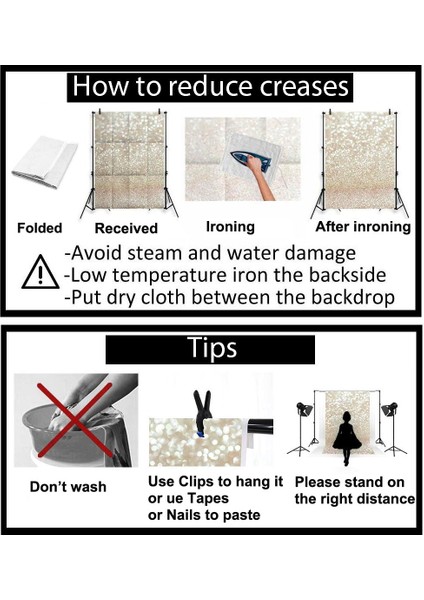 How to reduce creases

Folded

Received

Ironing

After inroning

-Avoid steam and water damage
-Low temperature iron the backside
-Put dry cloth between the backdrop

Tips

Don't wash

Use Clips to hang it or ue Tapes or Nails to paste

Please stand on the right distance