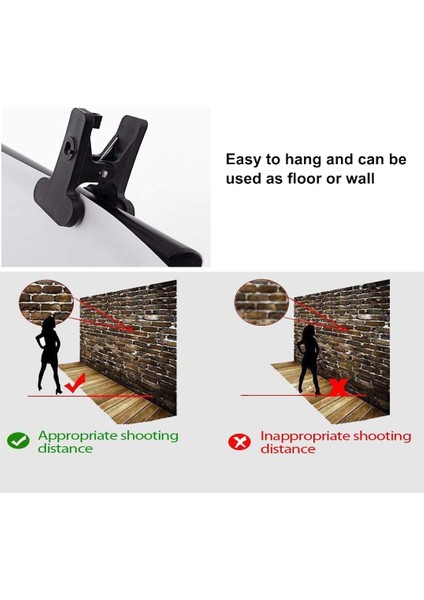 Easy to hang and can be used as floor or wall

Appropriate shooting distance

Inappropriate shooting distance