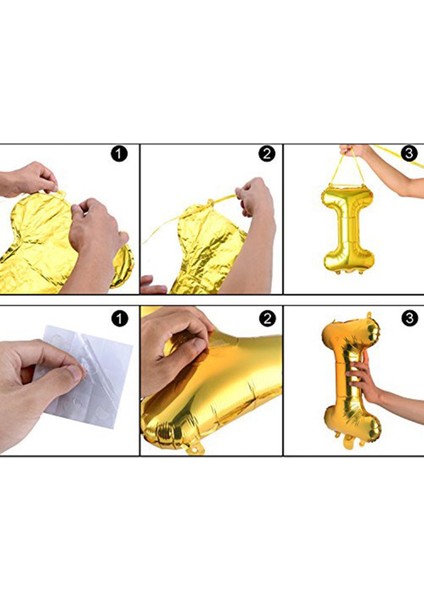 1

2

3

1

2

3