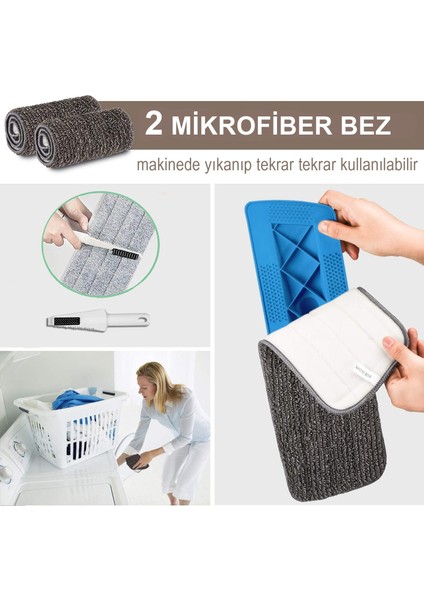 2 MİKROFİBER BEZ

makinede yıkanıp tekrar tekrar kullanılabilir