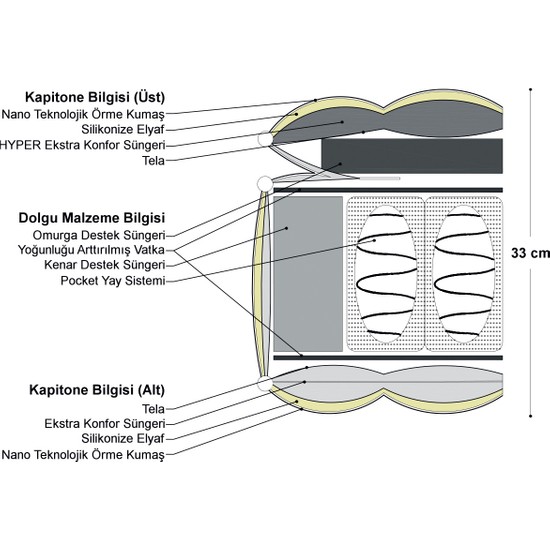 Kapitone Bilgisi (Üst)
Nano Teknolojik Örme Kumaş
Silikonize Elyaf
HYPER Ekstra Konfor Süngeri
Tela

Dolgu Malzeme Bilgisi
Omurga Destek Süngeri
Yoğunluğu Arttırılmış Vatka
Kenar Destek Süngeri
Pocket Yay Sistemi

Kapitone Bilgisi (Alt)
Tela
Ekstra Konfor Süngeri
Silikonize Elyaf
Nano Teknolojik Örme Kumaş

33 cm