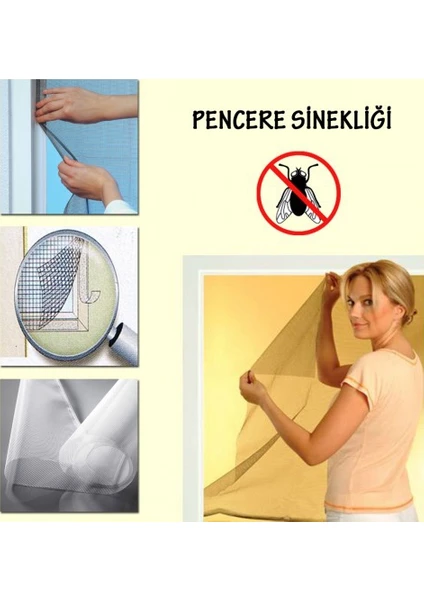 PENCERE SİNEKLİĞİ