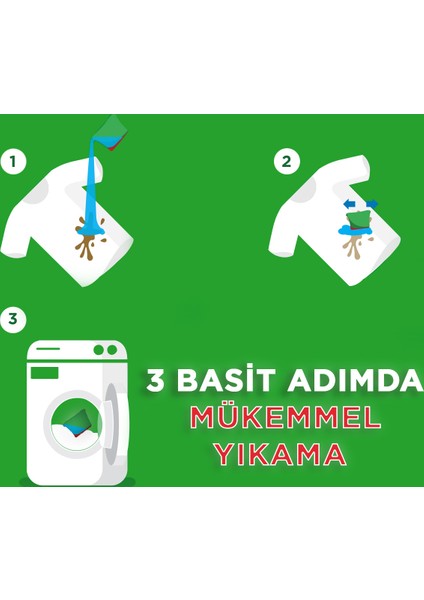 1

2

3

3 BASİT ADIMDA
MÜKEMMEL
YIKAMA