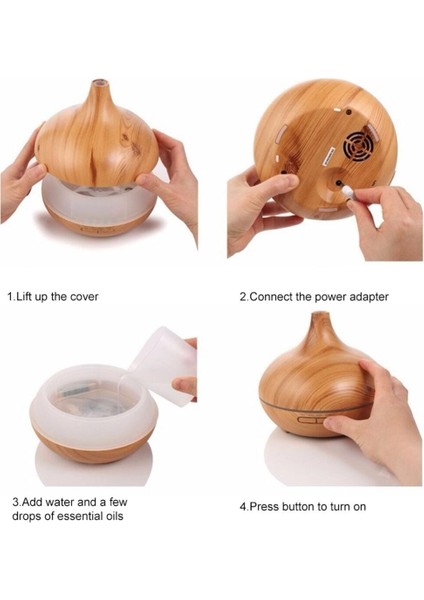 1.Lift up the cover

2.Connect the power adapter

3.Add water and a few drops of essential oils

4.Press button to turn on