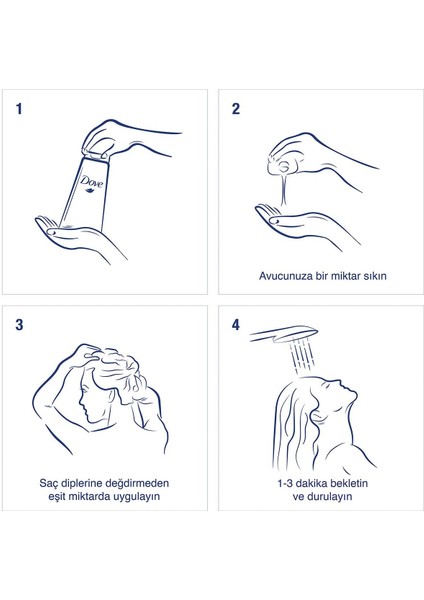 1

Dove

2

Avucunuza bir miktar sıkın

3

Saç diplerine değdirmeden eşit miktarda uygulayın

4

1-3 dakika bekletin ve durulayın