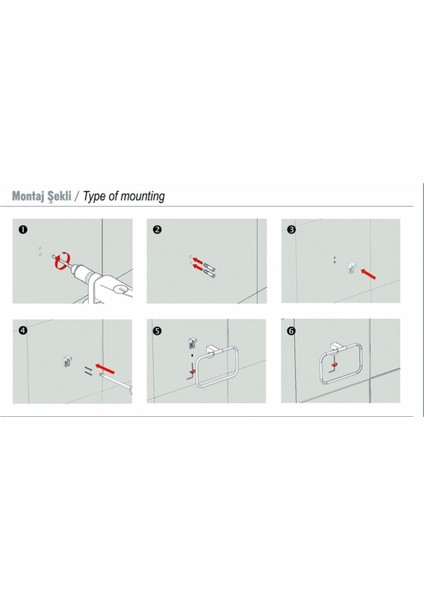 Montaj Şekli / Type of mounting

❶

❷

❸

❹

❺

❻