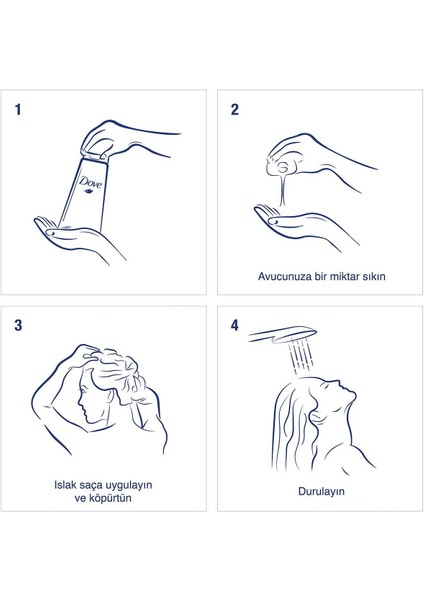 1

Dove

2

Avucunuza bir miktar sıkın

3

Islak saça uygulayın ve köpürtün

4

Durulayın