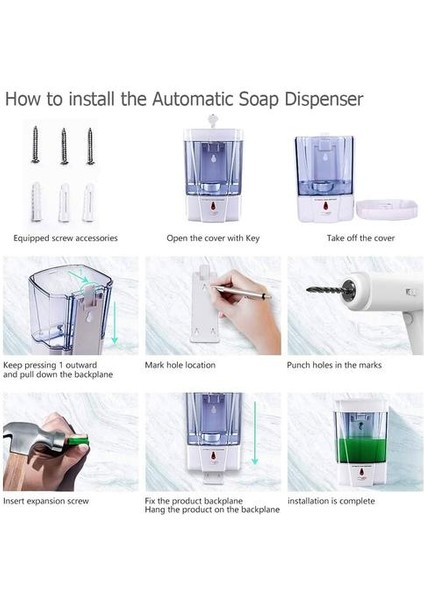 How to install the Automatic Soap Dispenser

Equipped screw accessories

Open the cover with Key

Take off the cover

Keep pressing 1 outward and pull down the backplane

Mark hole location

Punch holes in the marks

Insert expansion screw

Fix the product backplane
Hang the product on the backplane

installation is complete