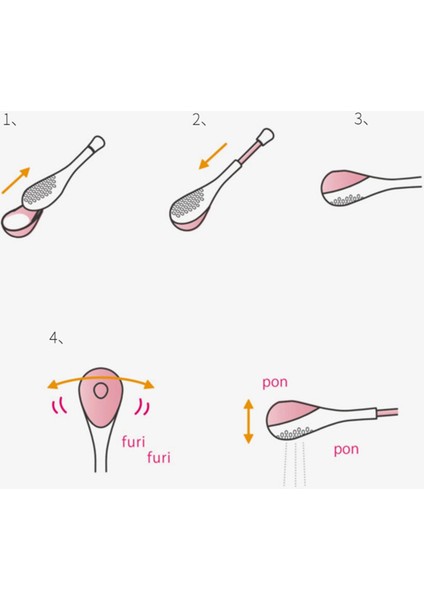 1、

2、

3、

4、

furi
furi

pon

pon