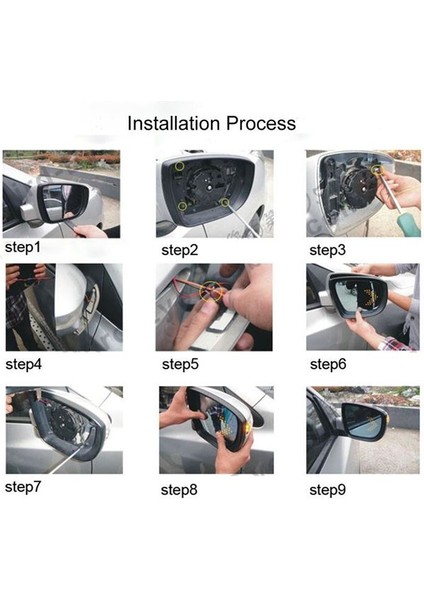 Installation Process

step1

step2

step3

step4

step5

step6

step7

step8

step9