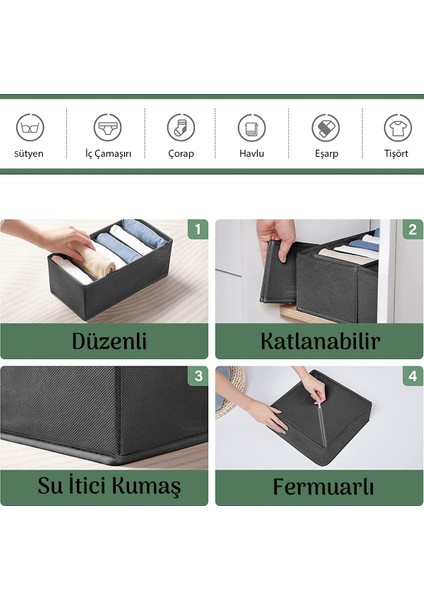 sütyen

İç Çamaşırı

Çorap

Havlu

Eşarp

Tişört

1

Düzenli

2

Katlanabilir

3

Su İtici Kumaş

4

Fermuarlı