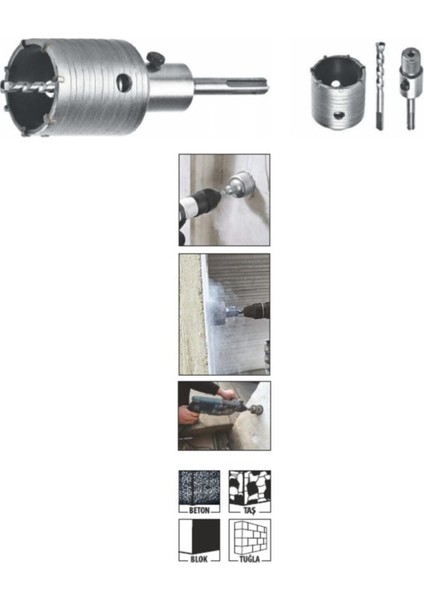 BETON

TAŞ

BLOK

TUĞLA