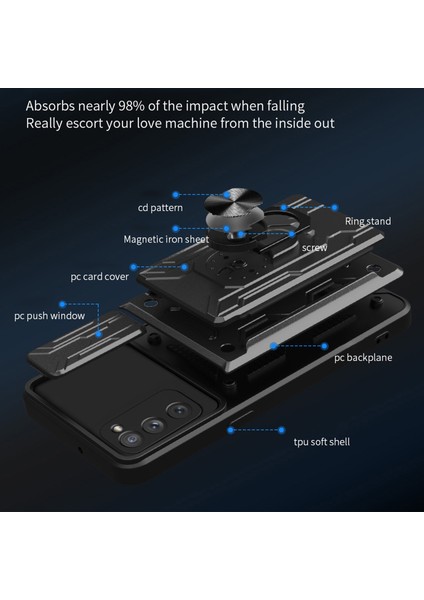 Absorbs nearly 98% of the impact when falling
Really escort your love machine from the inside out

cd pattern

Ring stand

Magnetic iron sheet

screw

pc card cover

pc push window

pc backplane

tpu soft shell