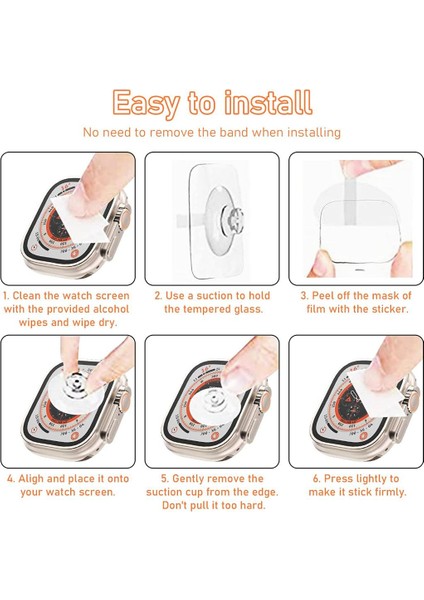 Easy to install

No need to remove the band when installing

1. Clean the watch screen with the provided alcohol wipes and wipe dry.

2. Use a suction to hold the tempered glass.

3. Peel off the mask of film with the sticker.

4. Aligh and place it onto your watch screen.

5. Gently remove the suction cup from the edge. Don't pull it too hard.

6. Press lightly to make it stick firmly.