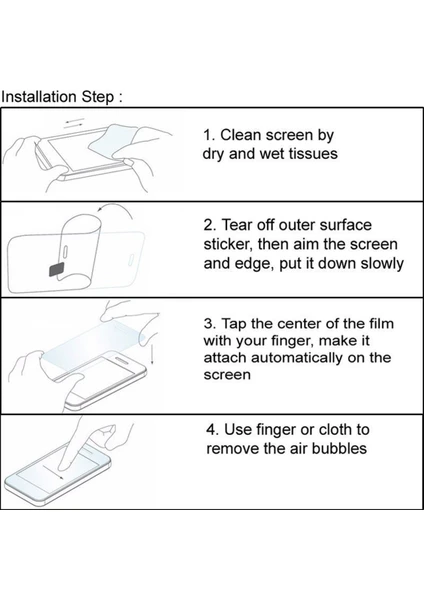 Installation Step :

1. Clean screen by dry and wet tissues

2. Tear off outer surface sticker, then aim the screen and edge, put it down slowly

3. Tap the center of the film with your finger, make it attach automatically on the screen

4. Use finger or cloth to remove the air bubbles