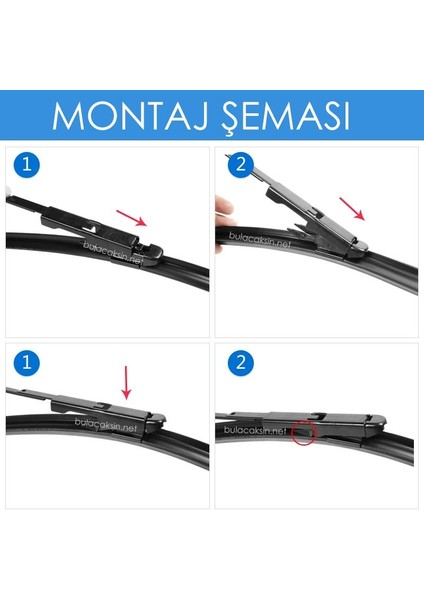 MONTAJ ŞEMASI

1

bulacaksin.net

2

bulacaksin.net

1

bulacaksin.net

2

bulacaksin.net